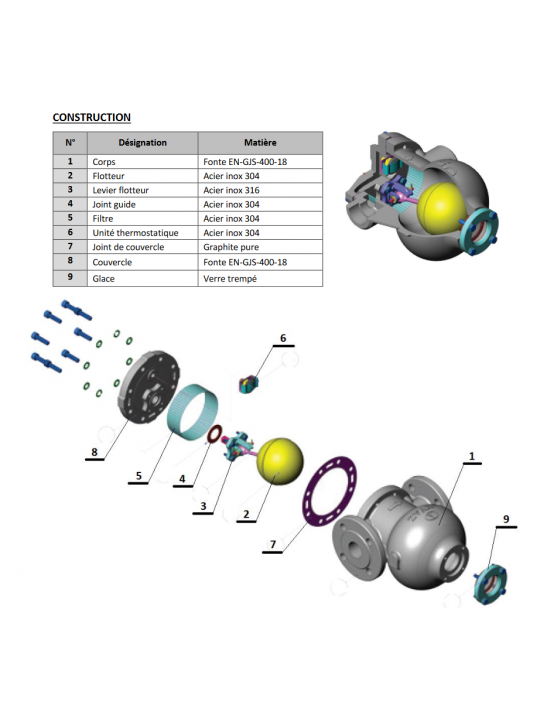 CONSTRUCTION

| N° | Désignation | Matière |
|---|---|---|
| 1 | Corps | Fonte EN-GJS-400-18 |
| 2 | Flotteur | Acier inox 304 |
| 3 | Levier flotteur | Acier inox 316 |
| 4 | Joint guide | Acier inox 304 |
| 5 | Filtre | Acier inox 304 |
| 6 | Unité thermostatique | Acier inox 304 |
| 7 | Joint de couvercle | Graphite pure |
| 8 | Couvercle | Fonte EN-GJS-400-18 |
| 9 | Glace | Verre trempé |

6
8
5
4
3
2
7
1
9