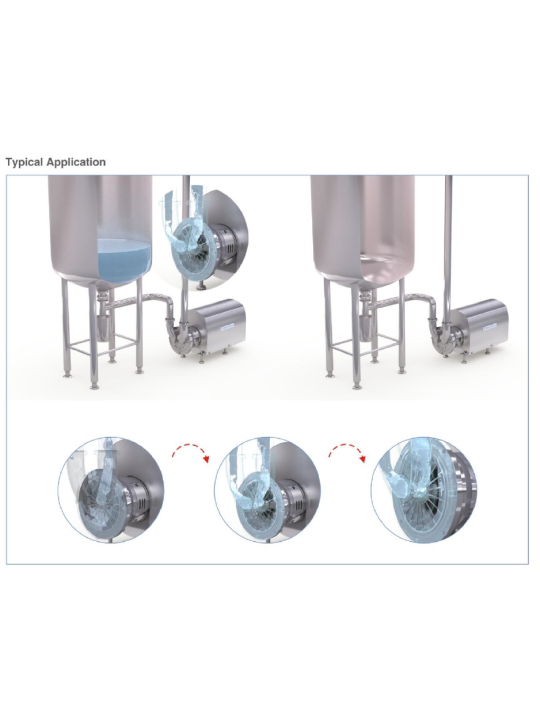 Typical Application