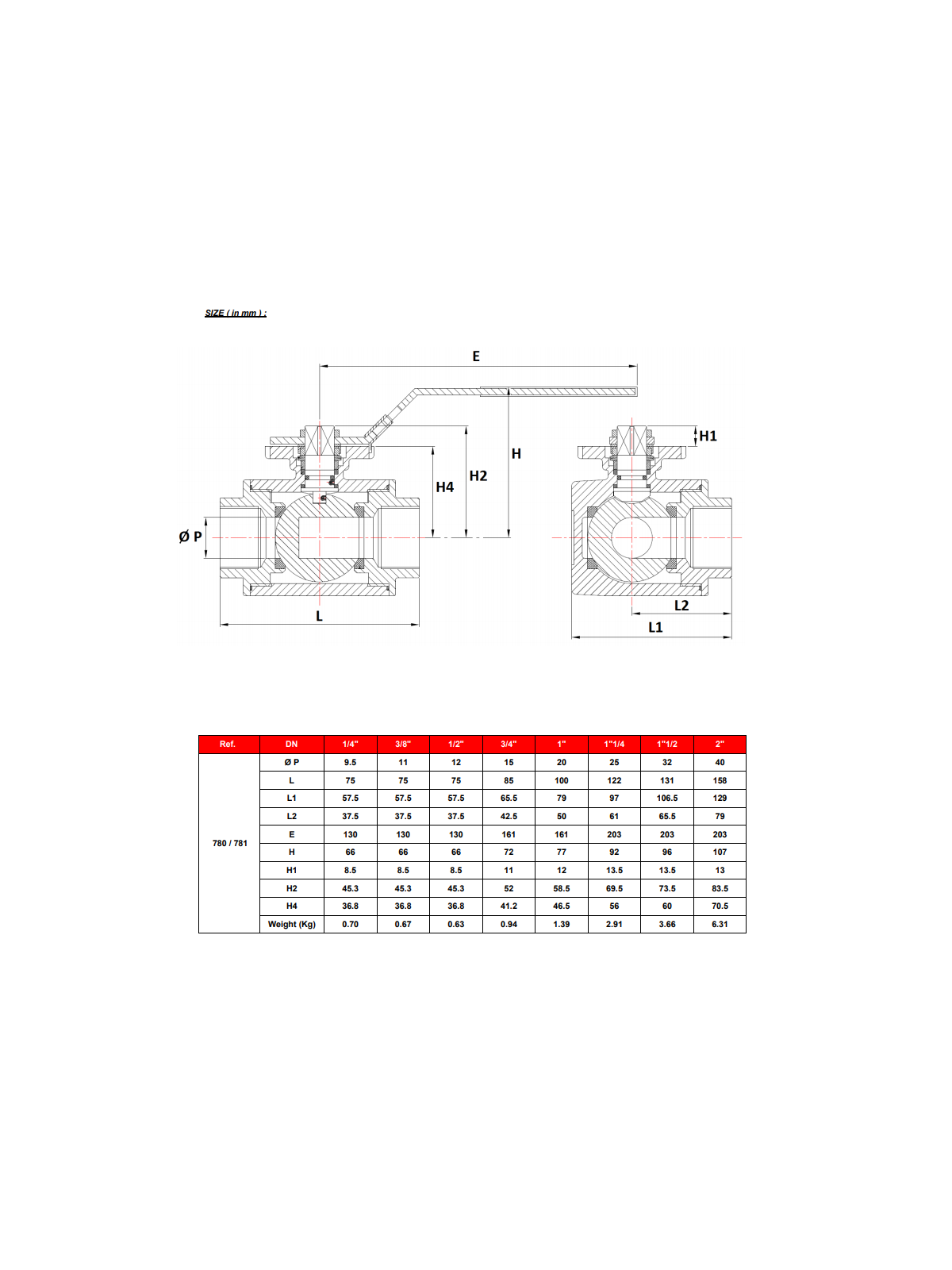 SIZE ( in mm ) :

E

H1

H

H2

H4

Ø P

L

L2

L1

| Ref. | DN | 1/4" | 3/8" | 1/2" | 3/4" | 1" | 1"1/4 | 1"1/2 | 2" |
|---|---|---|---|---|---|---|---|---|---|
| 780 / 781 | Ø P | 9.5 | 11 | 12 | 15 | 20 | 25 | 32 | 40 |
| | L | 75 | 75 | 75 | 85 | 100 | 122 | 131 | 158 |
| | L1 | 57.5 | 57.5 | 57.5 | 65.5 | 79 | 97 | 106.5 | 129 |
| | L2 | 37.5 | 37.5 | 37.5 | 42.5 | 50 | 61 | 65.5 | 79 |
| | E | 130 | 130 | 130 | 161 | 161 | 203 | 203 | 203 |
| | H | 66 | 66 | 66 | 72 | 77 | 92 | 96 | 107 |
| | H1 | 8.5 | 8.5 | 8.5 | 11 | 12 | 13.5 | 13.5 | 13 |
| | H2 | 45.3 | 45.3 | 45.3 | 52 | 58.5 | 69.5 | 73.5 | 83.5 |
| | H4 | 36.8 | 36.8 | 36.8 | 41.2 | 46.5 | 56 | 60 | 70.5 |
| | Weight (Kg) | 0.70 | 0.67 | 0.63 | 0.94 | 1.39 | 2.91 | 3.66 | 6.31 |