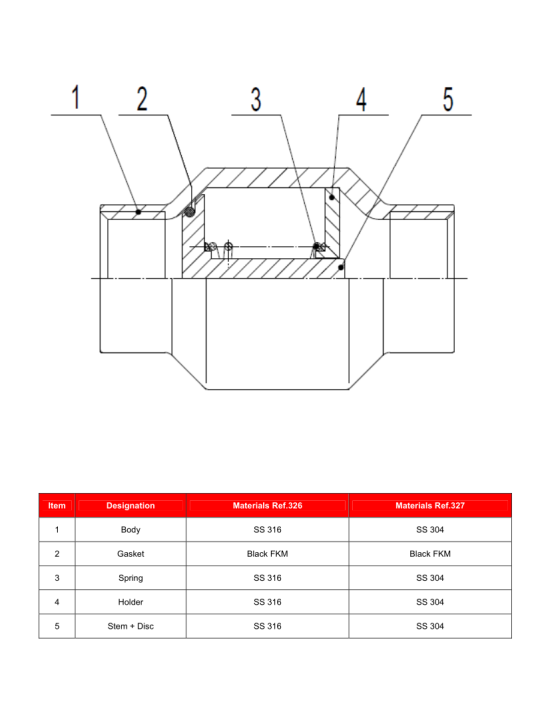 1 2 3 4 5

| Item | Designation | Materials Ref.326 | Materials Ref.327 |
|---|---|---|---|
| 1 | Body | SS 316 | SS 304 |
| 2 | Gasket | Black FKM | Black FKM |
| 3 | Spring | SS 316 | SS 304 |
| 4 | Holder | SS 316 | SS 304 |
| 5 | Stem + Disc | SS 316 | SS 304 |