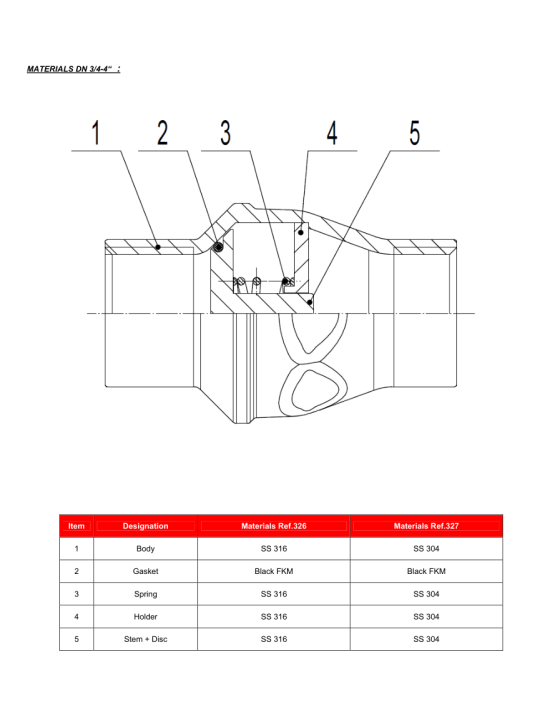 MATERIALS DN 3/4-4" :

1 2 3 4 5

| Item | Designation | Materials Ref.326 | Materials Ref.327 |
|---|---|---|---|
| 1 | Body | SS 316 | SS 304 |
| 2 | Gasket | Black FKM | Black FKM |
| 3 | Spring | SS 316 | SS 304 |
| 4 | Holder | SS 316 | SS 304 |
| 5 | Stem + Disc | SS 316 | SS 304 |