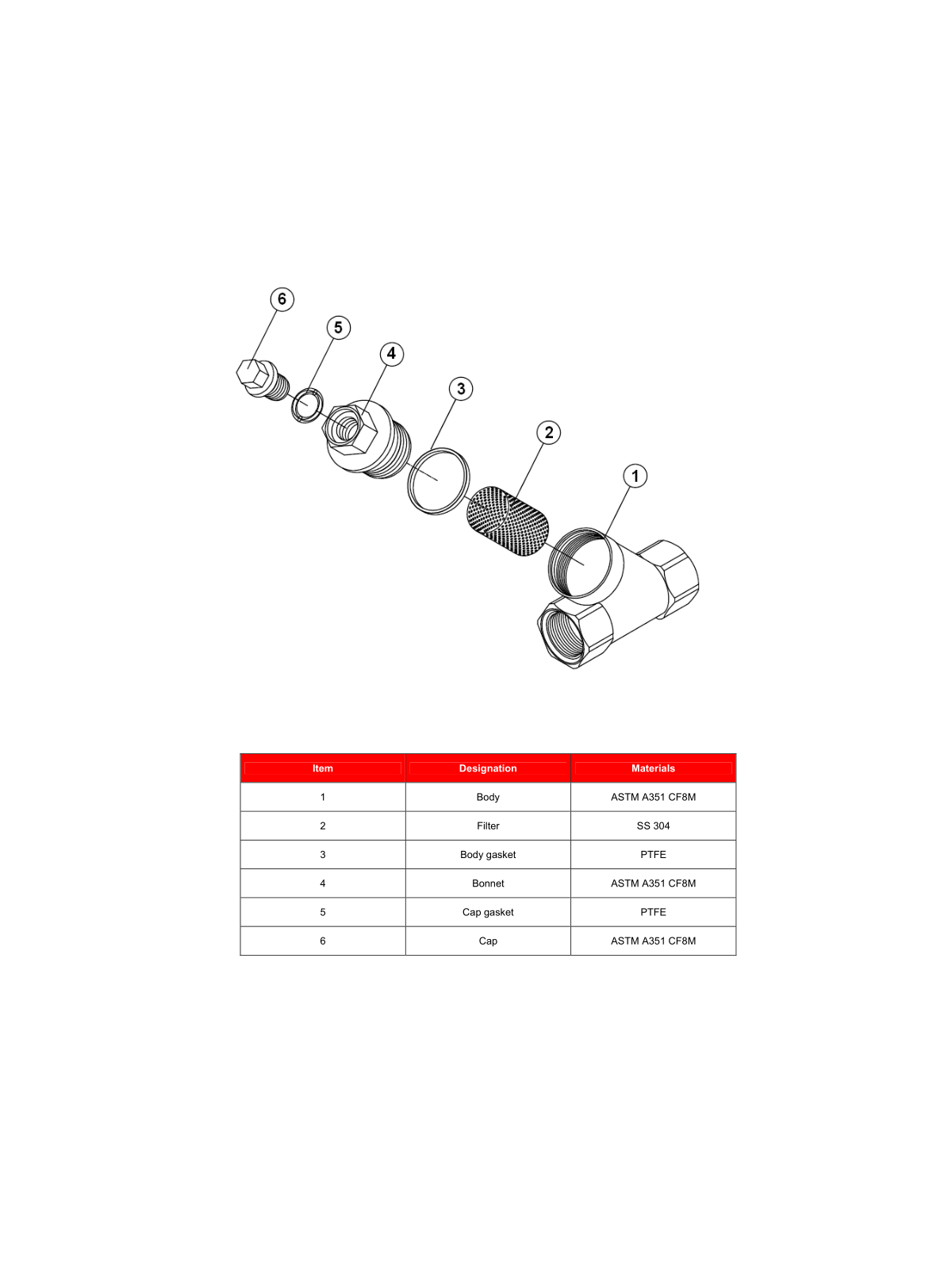 6

5

4

3

2

1

| Item | Designation | Materials |
|---|---|---|
| 1 | Body | ASTM A351 CF8M |
| 2 | Filter | SS 304 |
| 3 | Body gasket | PTFE |
| 4 | Bonnet | ASTM A351 CF8M |
| 5 | Cap gasket | PTFE |
| 6 | Cap | ASTM A351 CF8M |