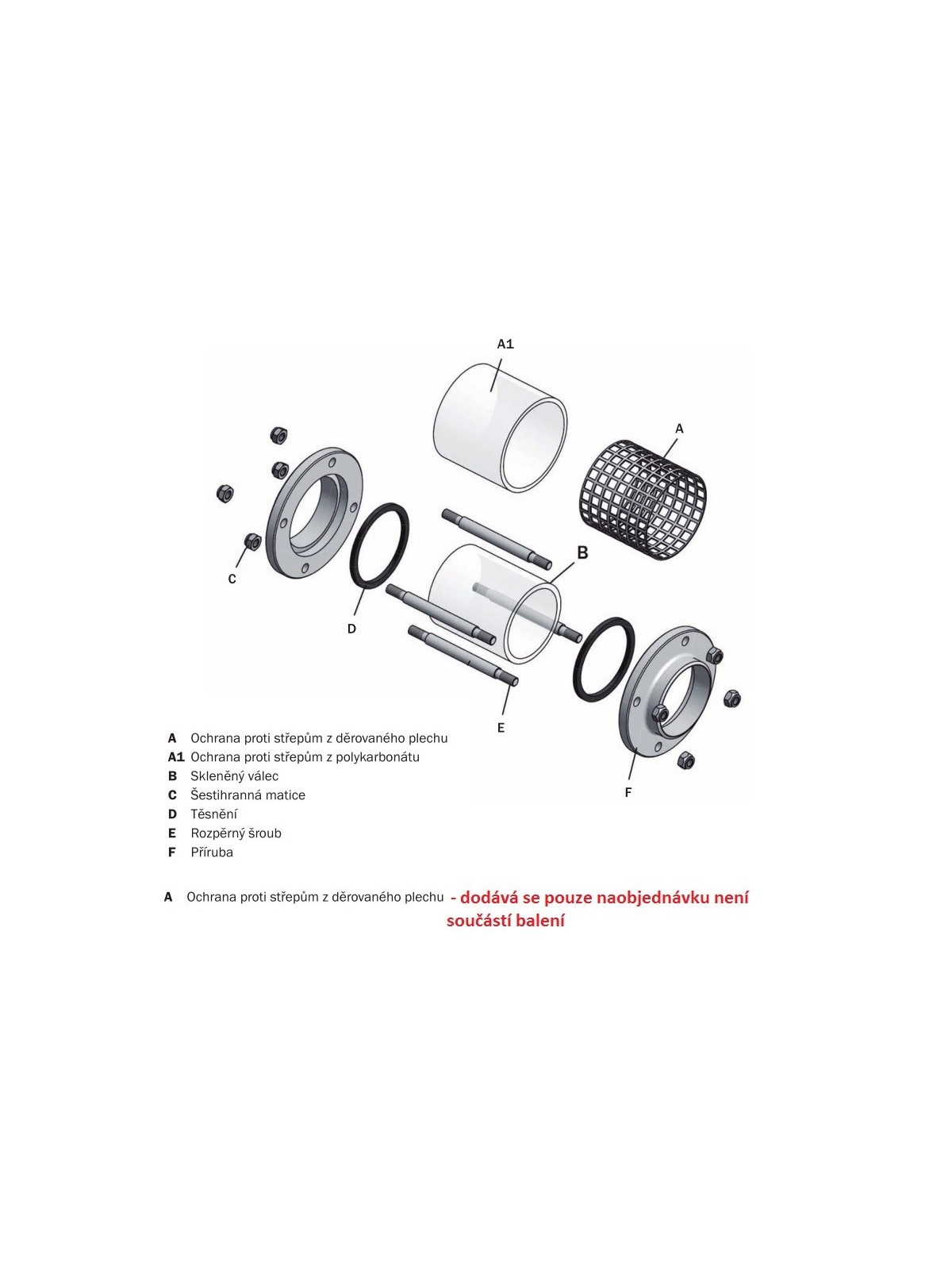 A1

A

B

C

D

E

F

A Ochrana proti střepům z děrovaného plechu
A1 Ochrana proti střepům z polykarbonátu
B Skleněný válec
C Šestihranná matice
D Těsnění
E Rozpěrný šroub
F Příruba

A Ochrana proti střepům z děrovaného plechu - dodává se pouze naobjednávku není součástí balení